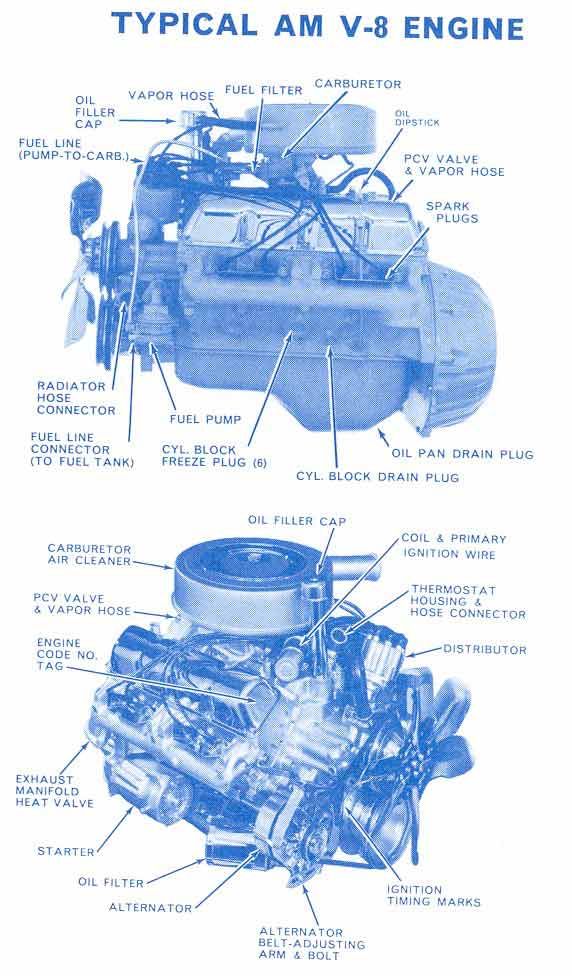 TYPICAL AM V-8 ENGINE

OIL FILLER CAP
VAPOR HOSE
FUEL FILTER
CARBURETOR
OIL DIPSTICK
FUEL LINE (PUMP-TO-CARB.)
PCV VALVE & VAPOR HOSE
SPARK PLUGS
RADIATOR HOSE CONNECTOR
FUEL PUMP
FUEL LINE CONNECTOR (TO FUEL TANK)
CYL. BLOCK FREEZE PLUG (6)
OIL PAN DRAIN PLUG
CYL. BLOCK DRAIN PLUG

OIL FILLER CAP
CARBURETOR AIR CLEANER
COIL & PRIMARY IGNITION WIRE
PCV VALVE & VAPOR HOSE
THERMOSTAT HOUSING & HOSE CONNECTOR
ENGINE CODE NO. TAG
DISTRIBUTOR
EXHAUST MANIFOLD HEAT VALVE
STARTER
OIL FILTER
ALTERNATOR
IGNITION TIMING MARKS
ALTERNATOR BELT-ADJUSTING ARM & BOLT