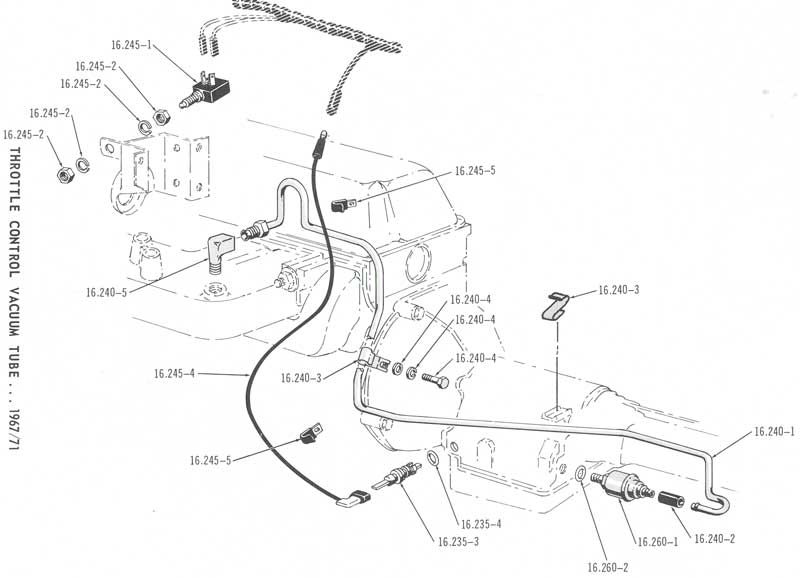 THROTTLE CONTROL VACUUM TUBE . . . 1967/71

16.245-1
16.245-2
16.245-2
16.245-2
16.245-2
16.245-5
16.240-5
16.240-4
16.240-4
16.240-4
16.240-3
16.240-3
16.245-4
16.245-5
16.240-1
16.235-4
16.235-3
16.260-1
16.240-2
16.260-2